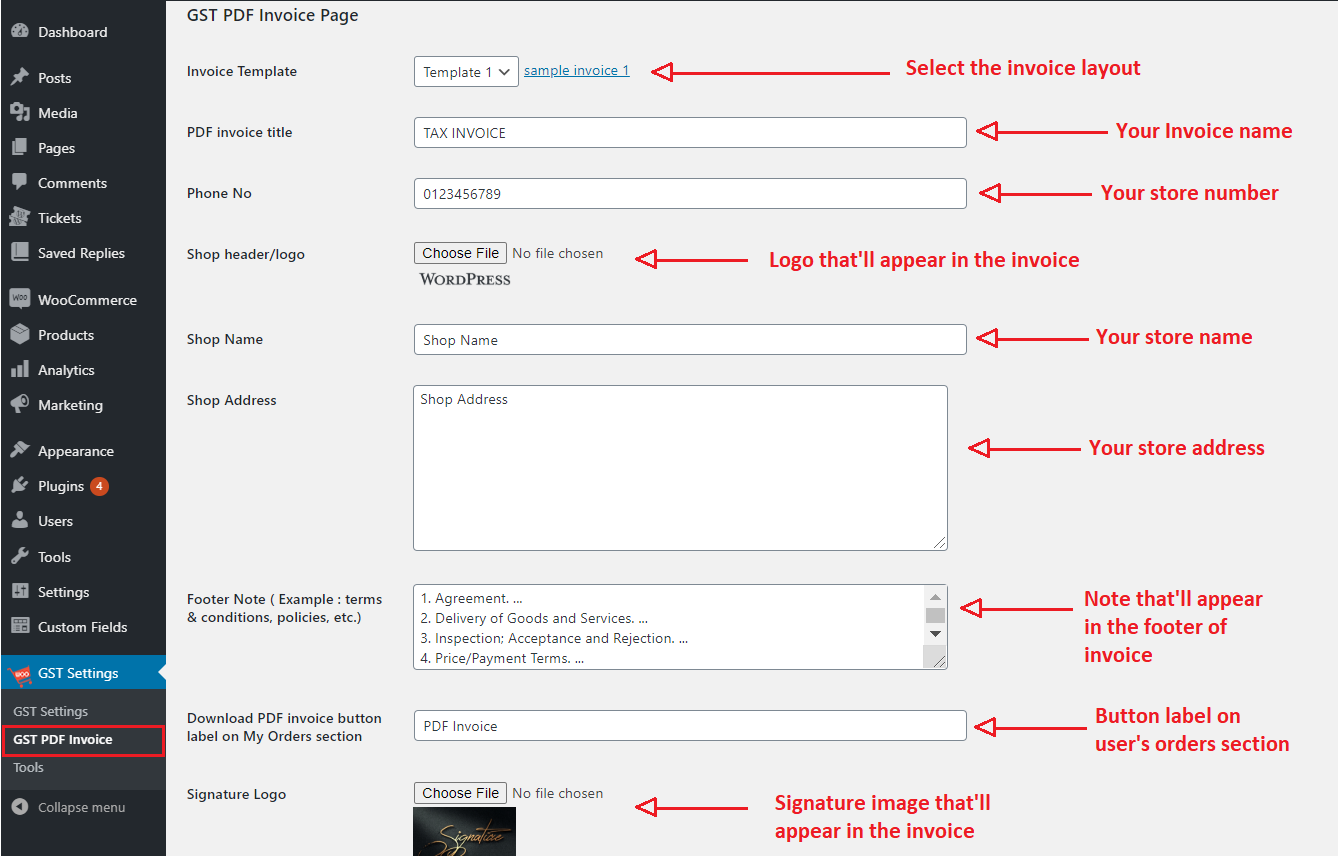 Dashboard
Posts
Media
Pages
Comments
Tickets
Saved Replies
WooCommerce
Products
Analytics
Marketing
Appearance
Plugins 4
Users
Tools
Settings
Custom Fields
GST Settings
GST Settings
GST PDF Invoice
Tools
Collapse menu

GST PDF Invoice Page

Invoice Template
Template 1
sample invoice 1
Select the invoice layout

PDF invoice title
TAX INVOICE
Your Invoice name

Phone No
0123456789
Your store number

Shop header/logo
Choose File No file chosen
WORDPRESS
Logo that'll appear in the invoice

Shop Name
Shop Name
Your store name

Shop Address
Shop Address
Your store address

Footer Note ( Example : terms & conditions, policies, etc.)
1. Agreement. ...
2. Delivery of Goods and Services. ...
3. Inspection; Acceptance and Rejection. ...
4. Price/Payment Terms. ...
Note that'll appear in the footer of invoice

Download PDF invoice button label on My Orders section
PDF Invoice
Button label on user's orders section

Signature Logo
Choose File No file chosen
Signature
Signature image that'll appear in the invoice